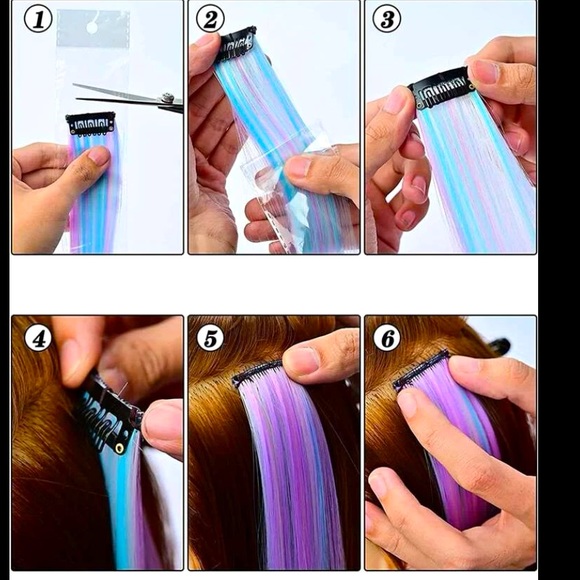 1

2

3

4

5

6